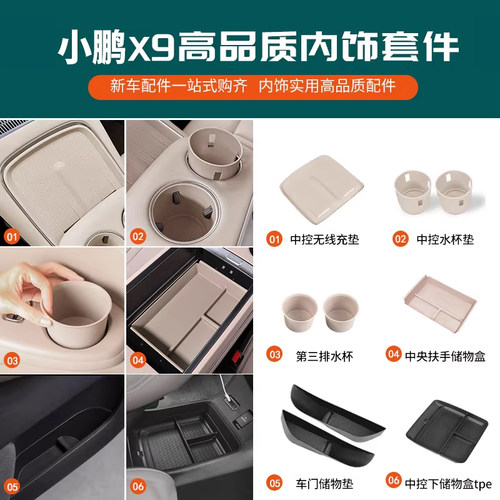 小鹏X9高品质内饰套件

新车配件一站式购齐 内饰实用高品质配件

01

02

03

04

05

06

01 中控无线充垫

02 中控水杯垫

03 第三排水杯

04 中央扶手储物盒

05 车门储物垫

06 中控下储物盒tpe