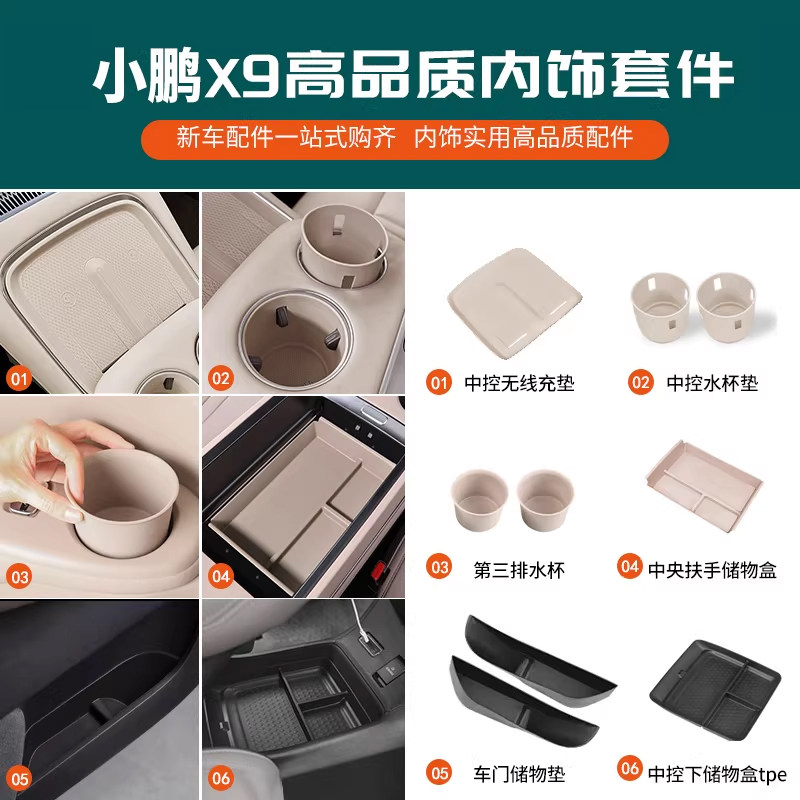 小鹏X9高品质内饰套件

新车配件一站式购齐 内饰实用高品质配件

01

02

03

04

05

06

01 中控无线充垫

02 中控水杯垫

03 第三排水杯

04 中央扶手储物盒

05 车门储物垫

06 中控下储物盒tpe