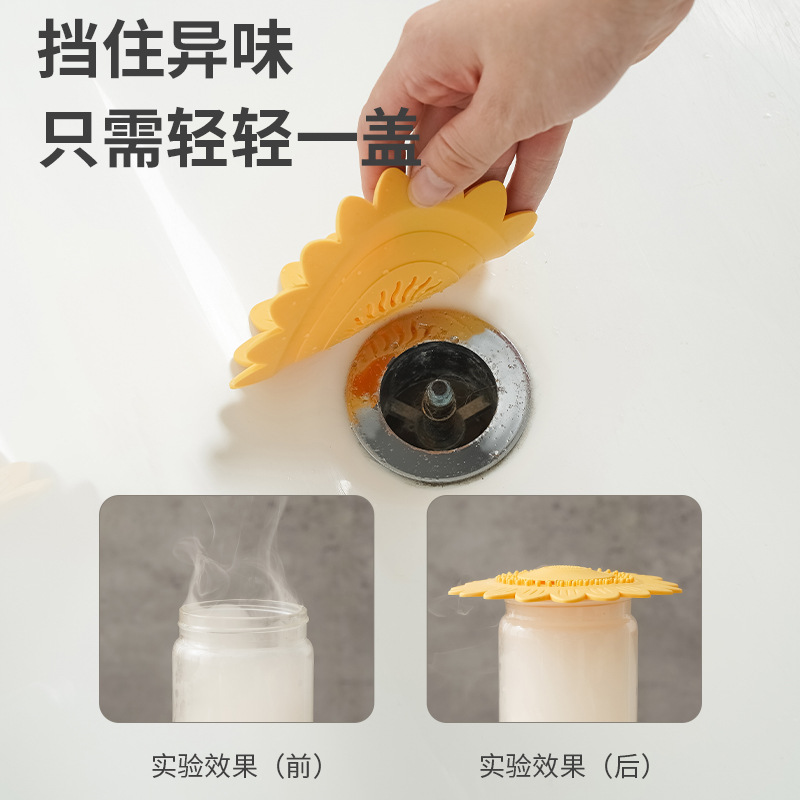 挡住异味
只需轻轻一盖

实验效果（前）

实验效果（后）