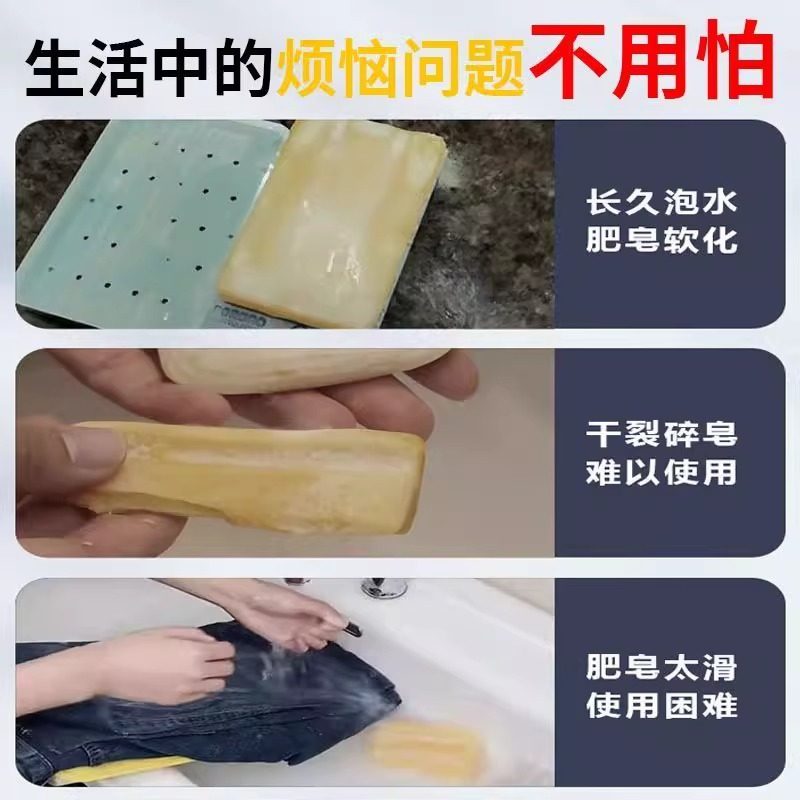 生活中的烦恼问题不用怕

长久泡水
肥皂软化

干裂碎皂
难以使用

肥皂太滑
使用困难