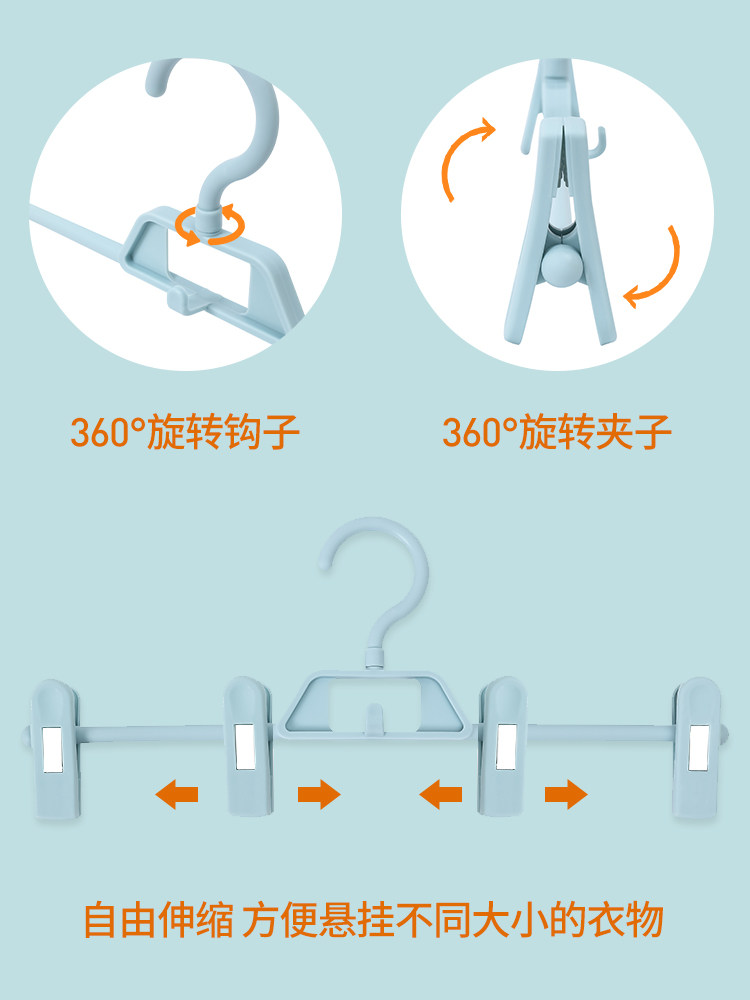 360°旋转钩子

360°旋转夹子

自由伸缩 方便悬挂不同大小的衣物