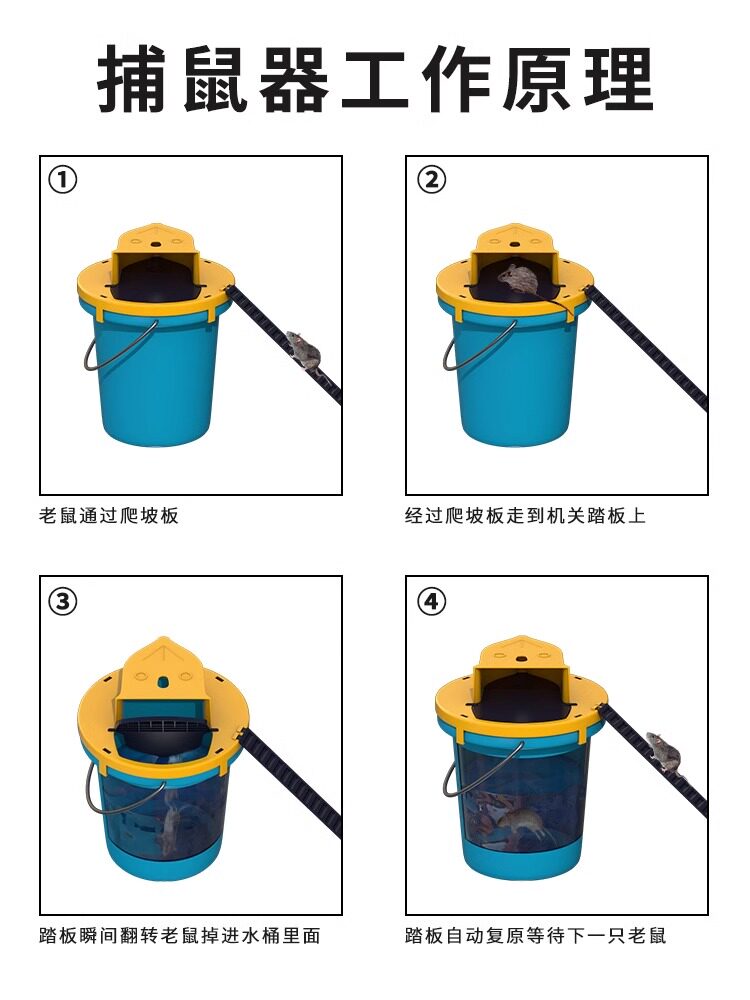 捕鼠器工作原理

①

老鼠通过爬坡板

②

经过爬坡板走到机关踏板上

③

踏板瞬间翻转老鼠掉进水桶里面

④

踏板自动复原等待下一只老鼠