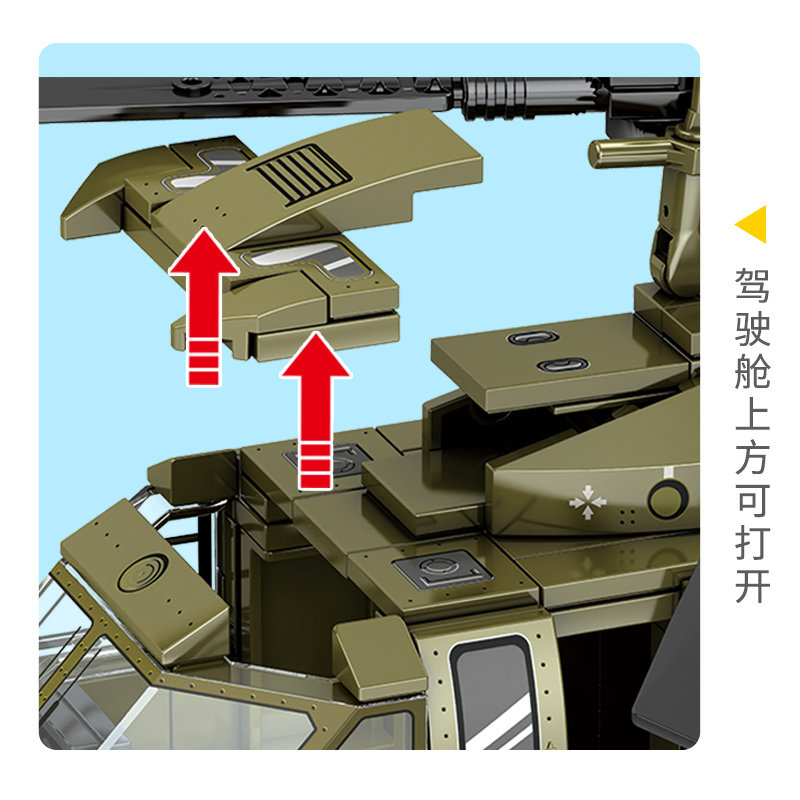 驾驶舱上方可打开