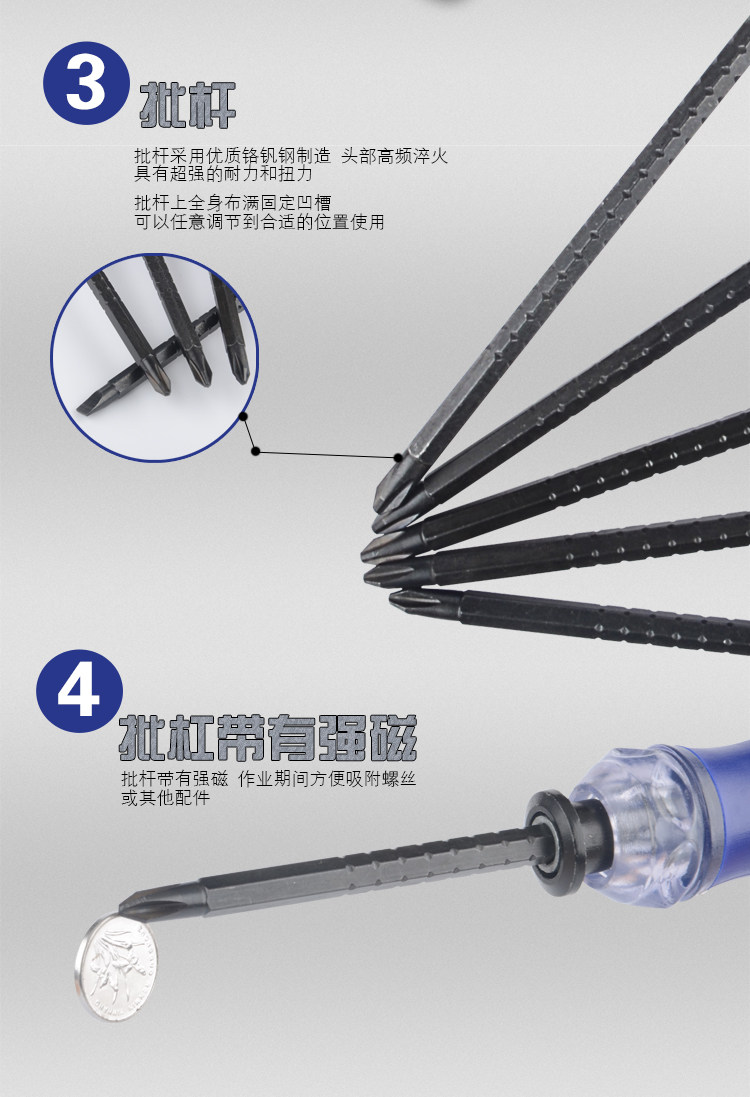 3 批杆

批杆采用优质铬钒钢制造 头部高频淬火 具有超强的耐力和扭力

批杆上全身布满固定凹槽 可以任意调节到合适的位置使用

4 批杠带有强磁

批杆带有强磁 作业期间方便吸附螺丝 或其他配件