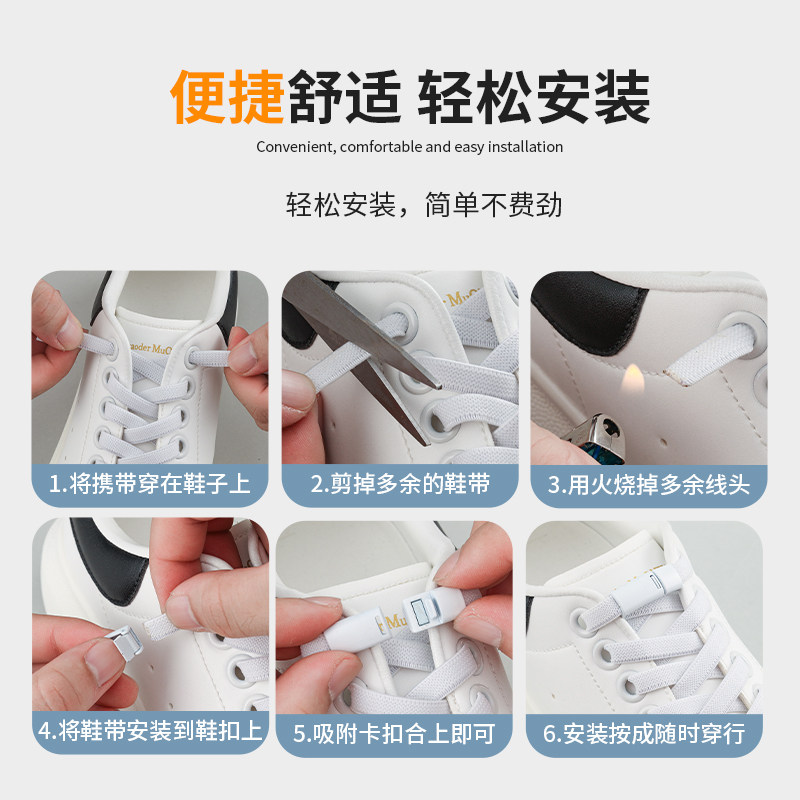 便捷舒适 轻松安装

Convenient, comfortable and easy installation

轻松安装，简单不费劲

1.将携带穿在鞋子上

2.剪掉多余的鞋带

3.用火烧掉多余线头

4.将鞋带安装到鞋扣上

5.吸附卡扣合上即可

6.安装按成随时穿行