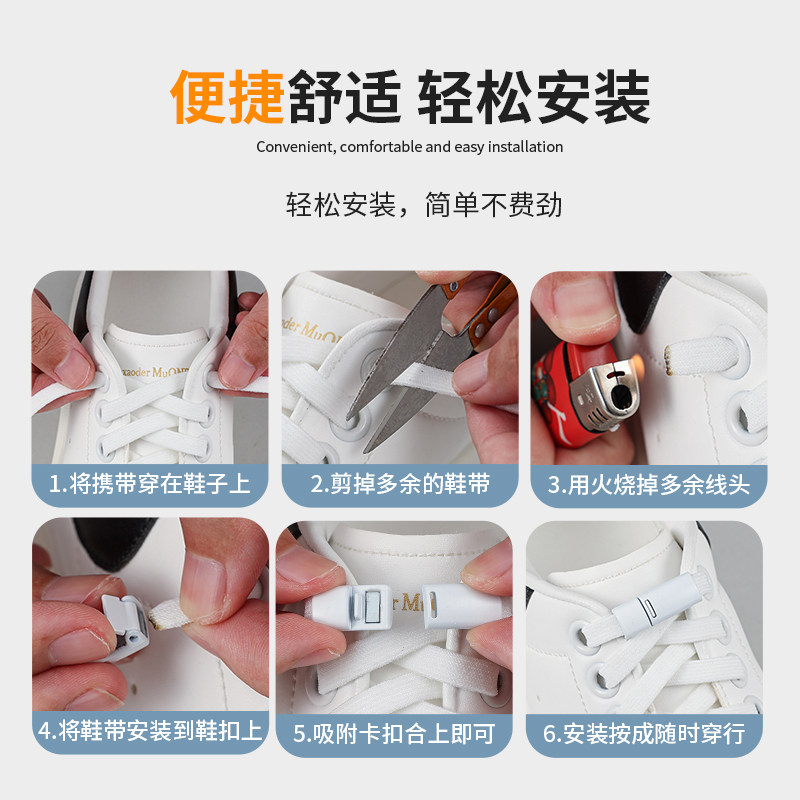 便捷舒适 轻松安装

Convenient, comfortable and easy installation

轻松安装，简单不费劲

1.将携带穿在鞋子上

2.剪掉多余的鞋带

3.用火烧掉多余线头

4.将鞋带安装到鞋扣上

5.吸附卡扣合上即可

6.安装按成随时穿行