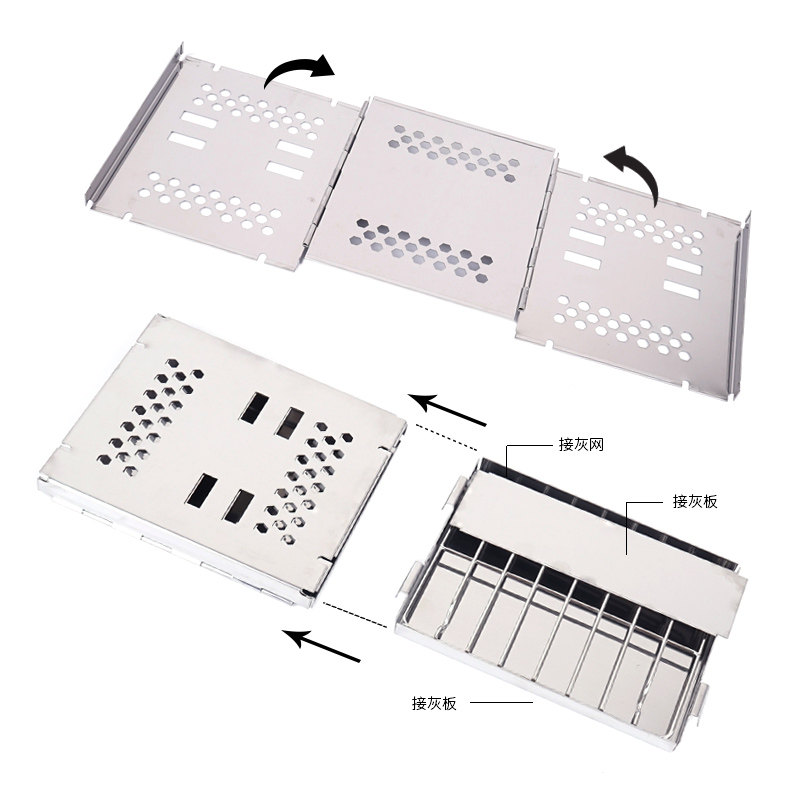 接灰网

接灰板

接灰板