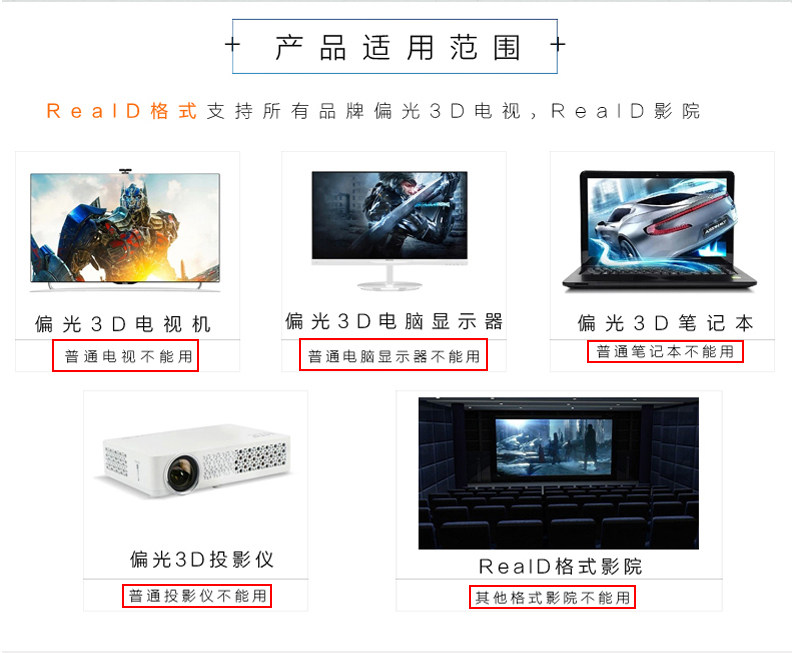 + 产品适用范围 +

RealD格式支持所有品牌偏光3D电视，RealD影院

偏光3D电视机
普通电视不能用

偏光3D电脑显示器
普通电脑显示器不能用

偏光3D笔记本
普通笔记本不能用

偏光3D投影仪
普通投影仪不能用

RealD格式影院
其他格式影院不能用