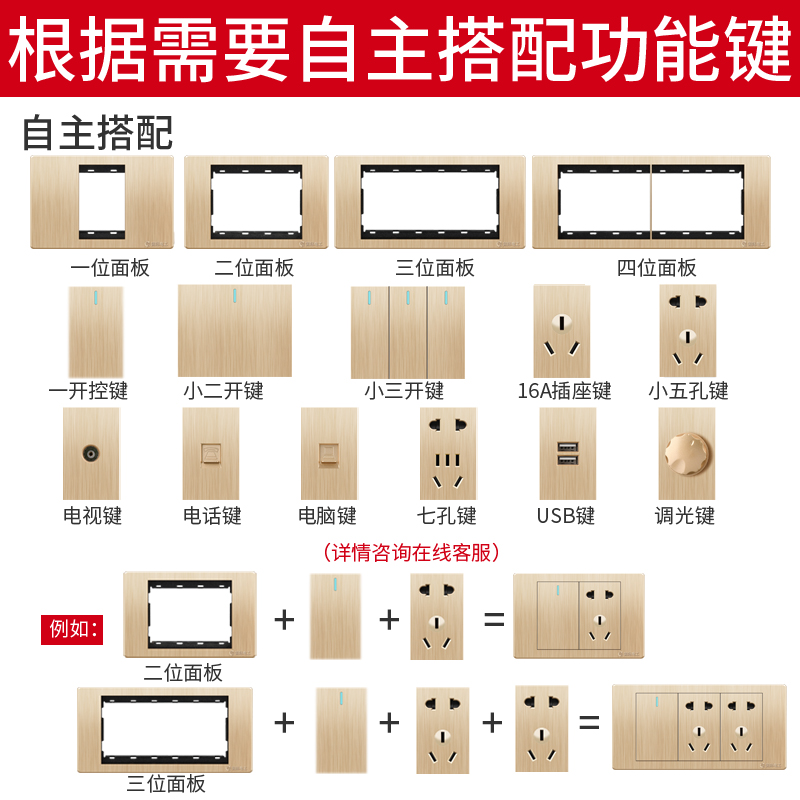 根据需要自主搭配功能键

自主搭配

一位面板 二位面板 三位面板 四位面板

一开控键 小二开键 小三开键 16A插座键 小五孔键

电视键 电话键 电脑键 七孔键 USB键 调光键

（详情咨询在线客服）

例如：

二位面板 + + =

三位面板 + + + =