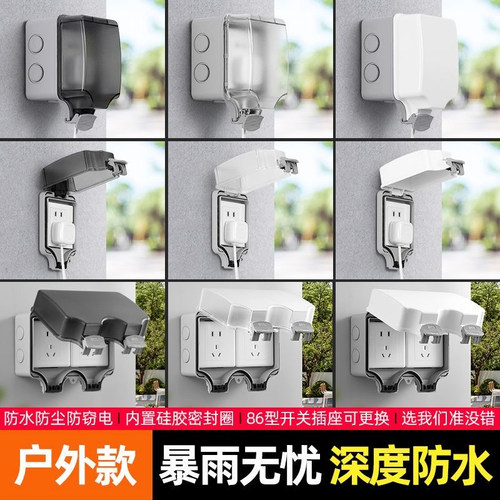 防水防尘防窃电 | 内置硅胶密封圈 | 86型开关插座可更换 | 选我们准没错

户外款 暴雨无忧 深度防水