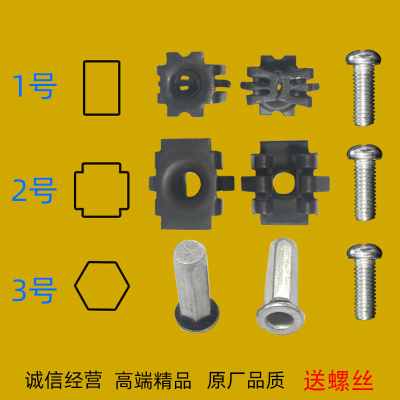 1号

2号

3号

诚信经营 高端精品 原厂品质 送螺丝