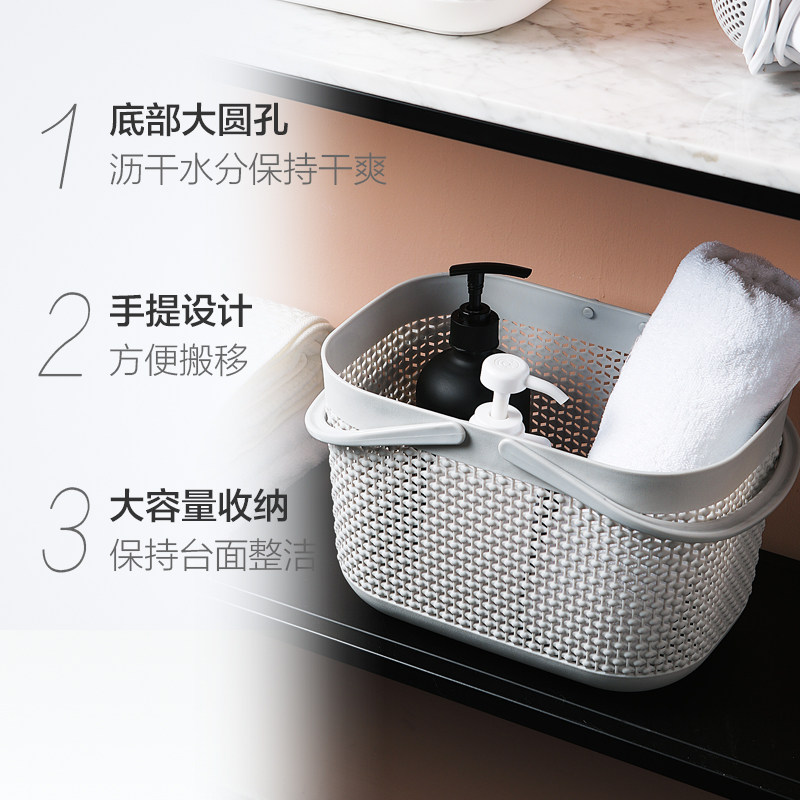 1 底部大圆孔
沥干水分保持干爽

2 手提设计
方便搬移

3 大容量收纳
保持台面整洁