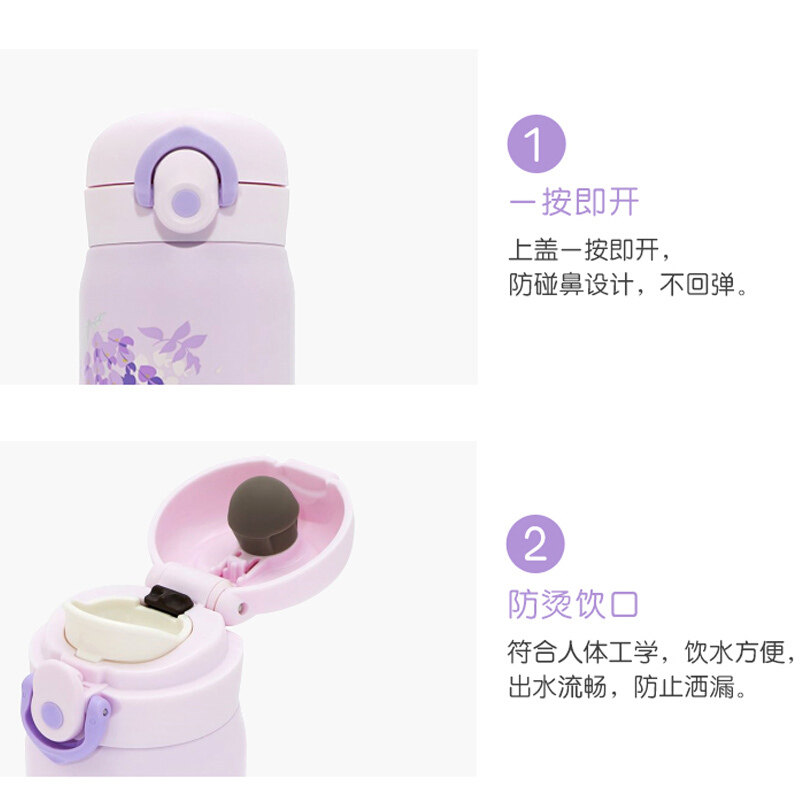 1

一按即开

上盖一按即开，
防碰鼻设计，不回弹。

2

防烫饮口

符合人体工学，饮水方便，
出水流畅，防止洒漏。