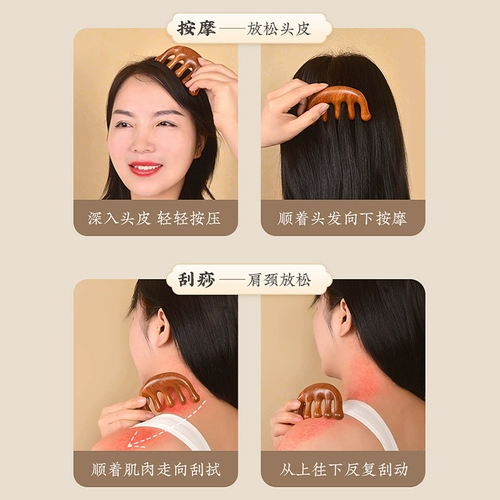 按摩——放松头皮

深入头皮 轻轻按压

顺着头发向下按摩

刮痧——肩颈放松

顺着肌肉走向刮拭

从上往下反复刮动