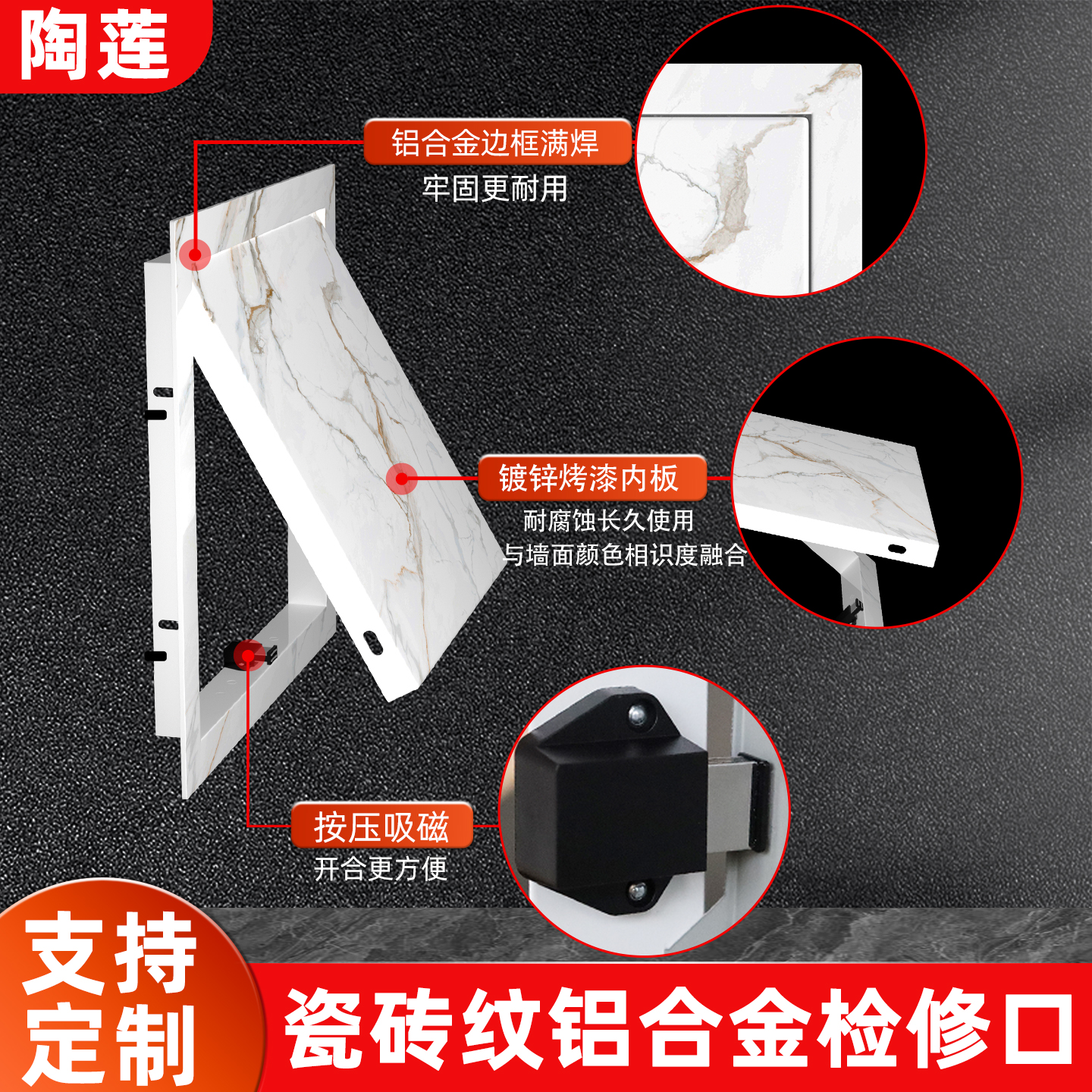 陶莲

铝合金边框满焊
牢固更耐用

镀锌烤漆内板
耐腐蚀长久使用
与墙面颜色相识度融合

按压吸磁
开合更方便

支持定制

瓷砖纹铝合金检修口