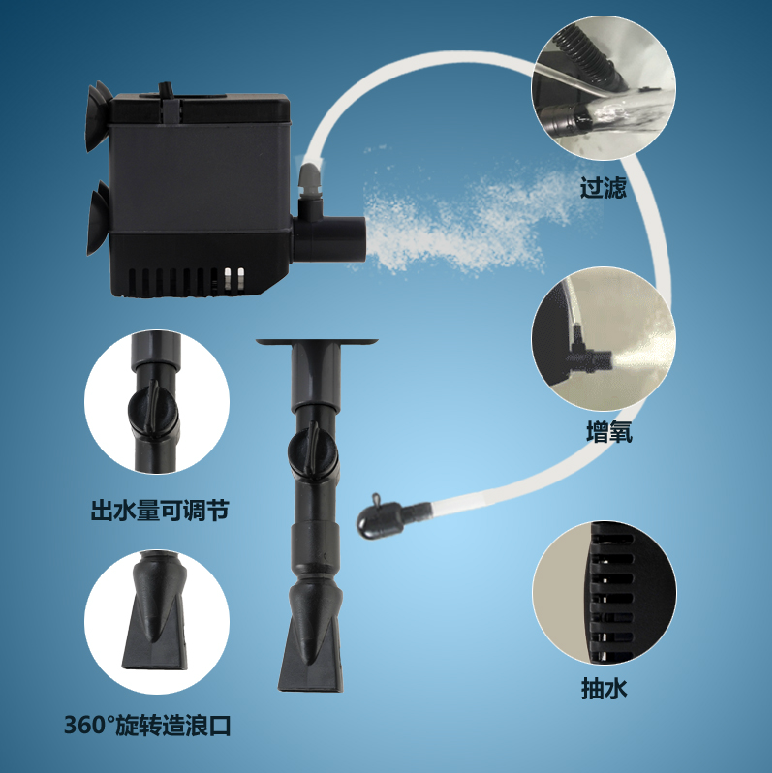 过滤

增氧

出水量可调节

抽水

360°旋转造浪口