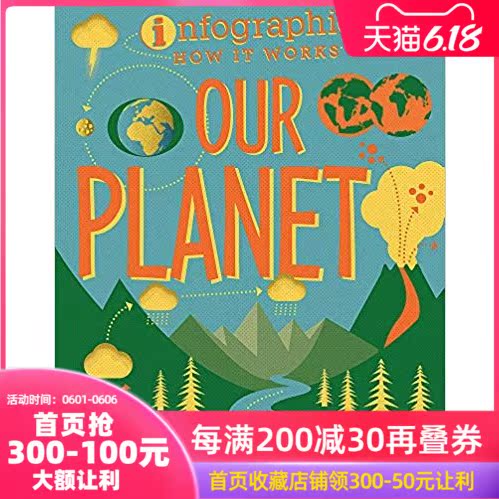 infographi
HOW IT WORKS

天猫6.18

OUR PLANET

活动时间：0601-0606
首页抢
300-100元
大额让利

每满200减30再叠券

首页收藏店铺领300-50元让利