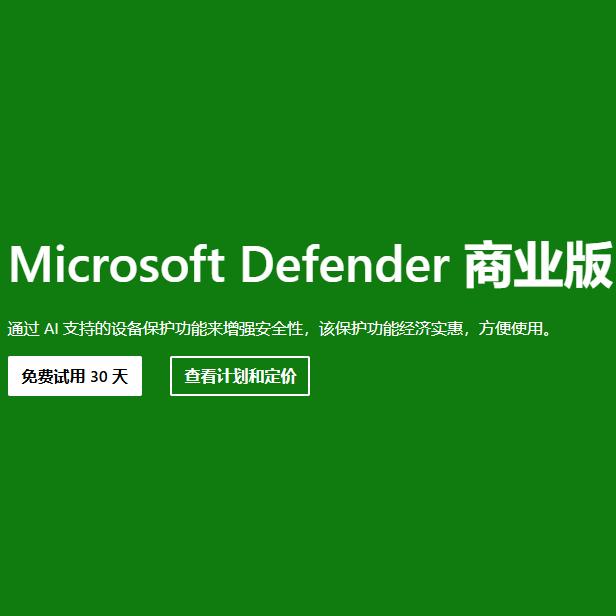 Microsoft Defender 商业版

通过 AI 支持的设备保护功能来增强安全性，该保护功能经济实惠，方便使用。

免费试用 30 天

查看计划和定价