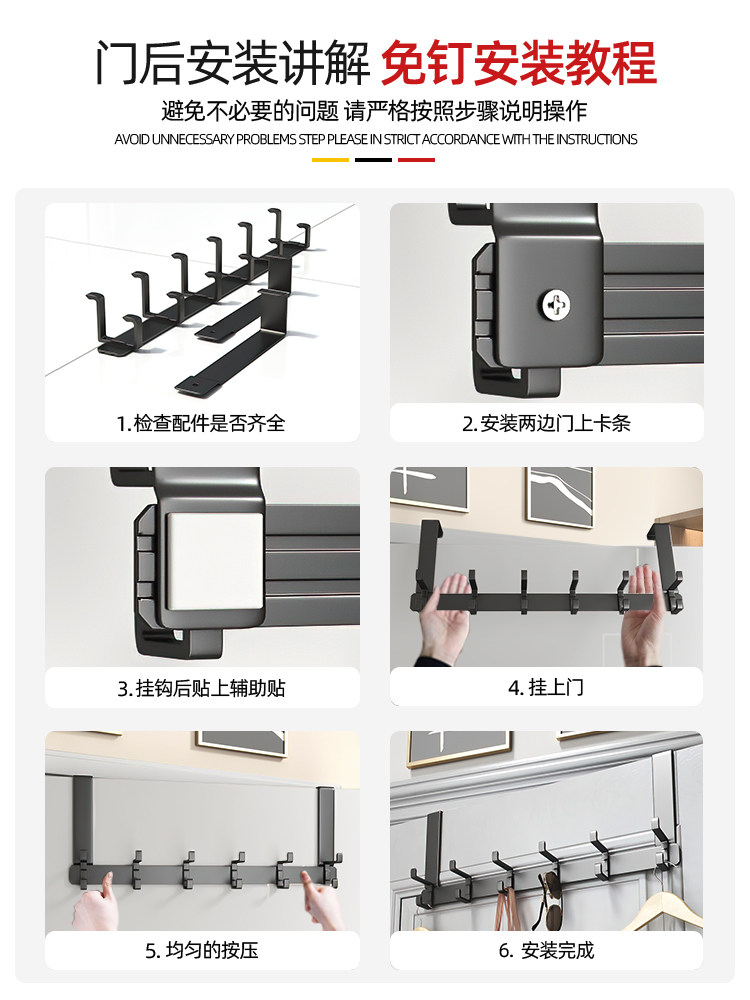 门后安装讲解 免钉安装教程

避免不必要的问题 请严格按照步骤说明操作

AVOID UNNECESSARY PROBLEMS STEP PLEASE IN STRICT ACCORDANCE WITH THE INSTRUCTIONS

1.检查配件是否齐全

2.安装两边门上卡条

3.挂钩后贴上辅助贴

4.挂上门

5.均匀的按压

6.安装完成