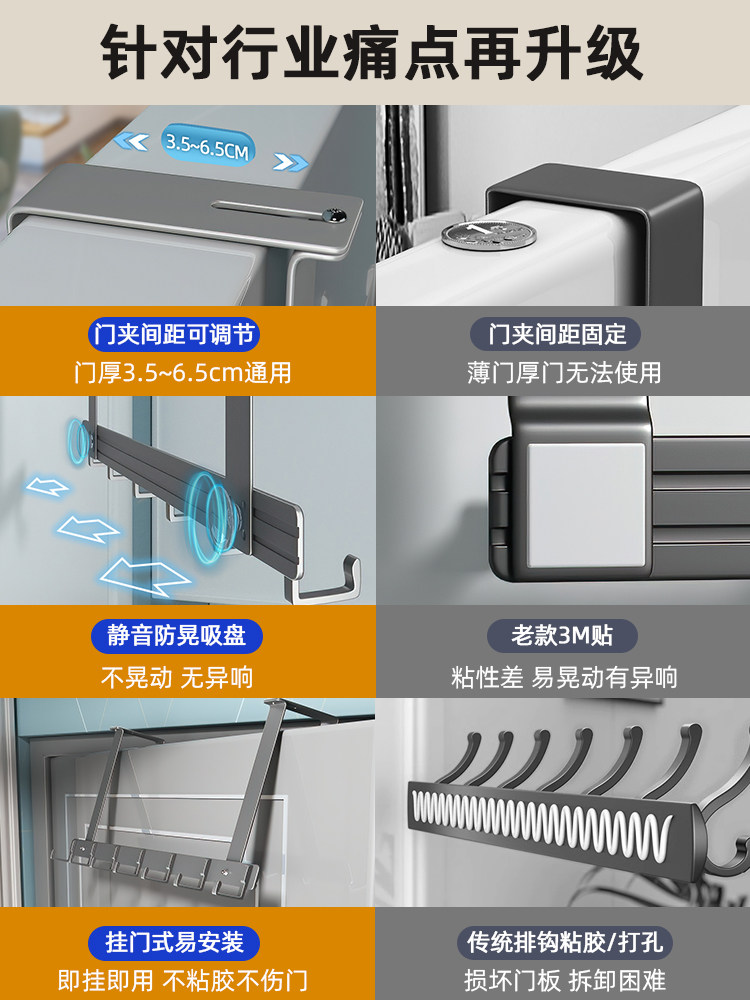 针对行业痛点再升级

3.5~6.5CM

门夹间距可调节
门厚3.5~6.5cm通用

门夹间距固定
薄门厚门无法使用

静音防晃吸盘
不晃动 无异响

老款3M贴
粘性差 易晃动有异响

挂门式易安装
即挂即用 不粘胶不伤门

传统排钩粘胶/打孔
损坏门板 拆卸困难