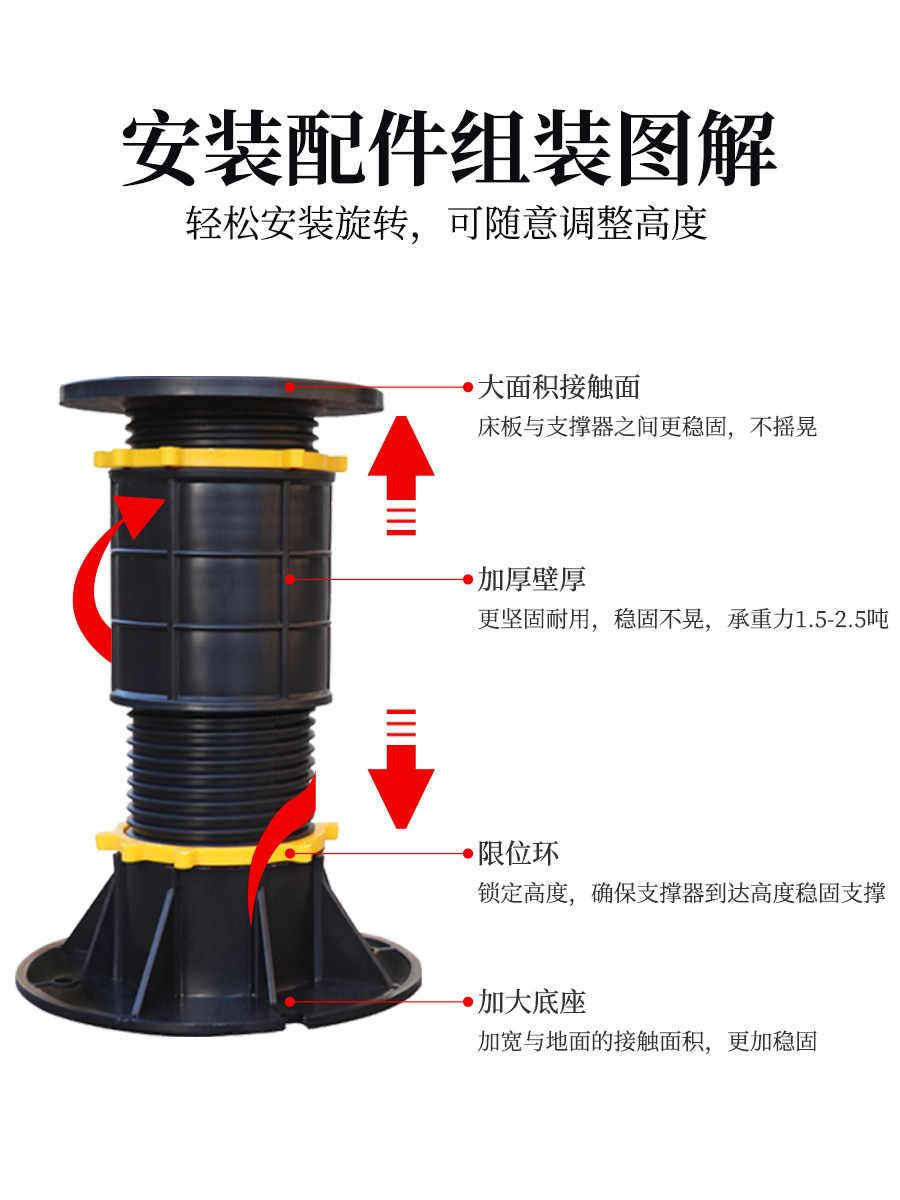 安装配件组装图解

轻松安装旋转，可随意调整高度

大面积接触面

床板与支撑器之间更稳固，不摇晃

加厚壁厚

更坚固耐用，稳固不晃，承重力1.5-2.5吨

限位环

锁定高度，确保支撑器到达高度稳固支撑

加大底座

加宽与地面的接触面积，更加稳固