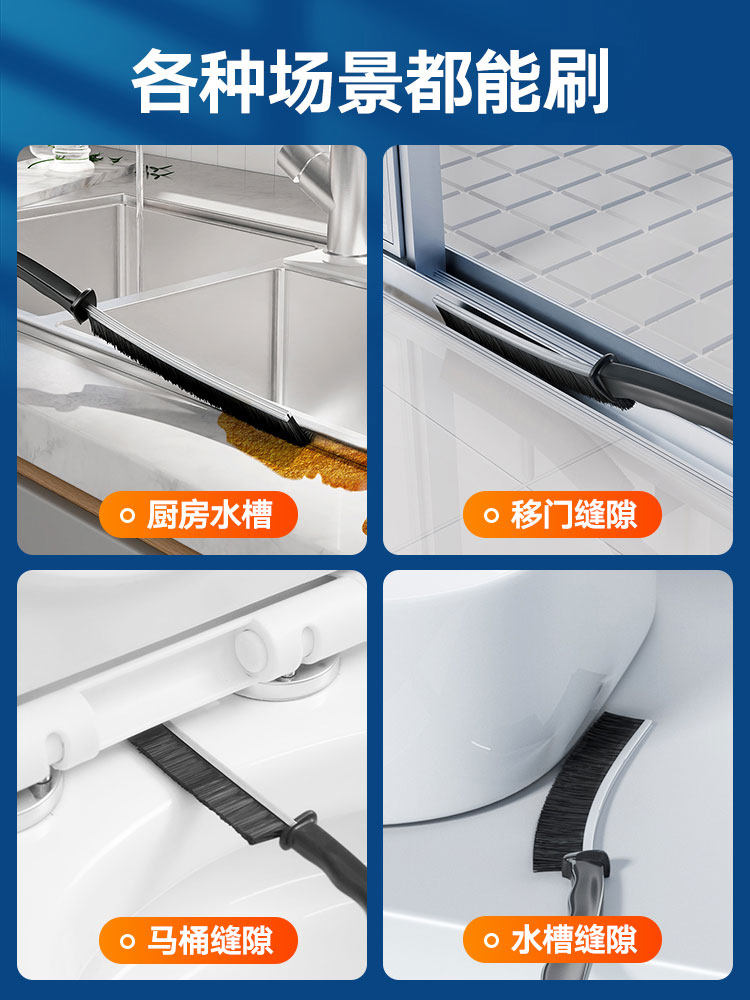 各种场景都能刷

厨房水槽

移门缝隙

马桶缝隙

水槽缝隙