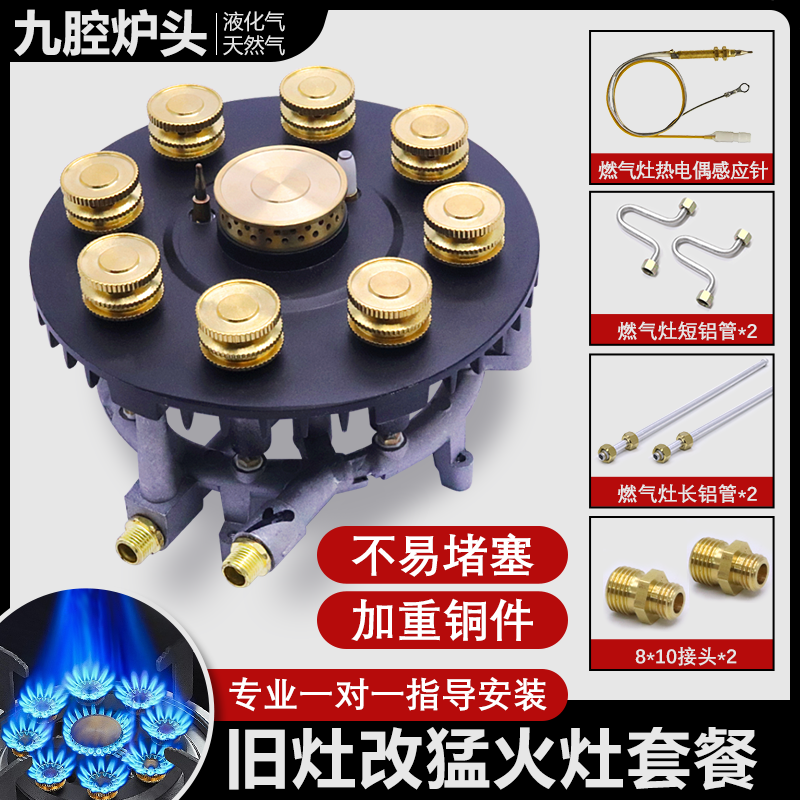 九腔炉头
液化气
天然气

燃气灶热电偶感应针

燃气灶短铝管*2

燃气灶长铝管*2

8*10接头*2

不易堵塞

加重铜件

专业一对一指导安装

旧灶改猛火灶套餐