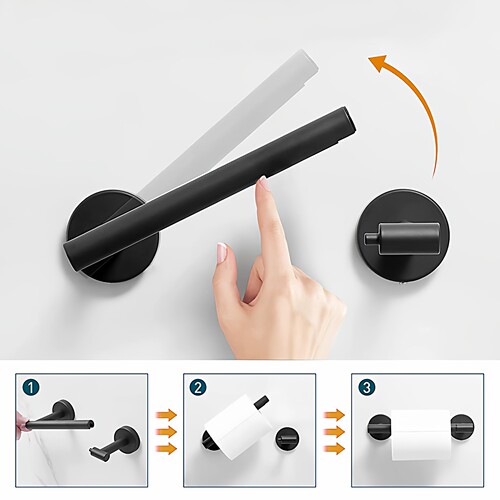 1

2

3