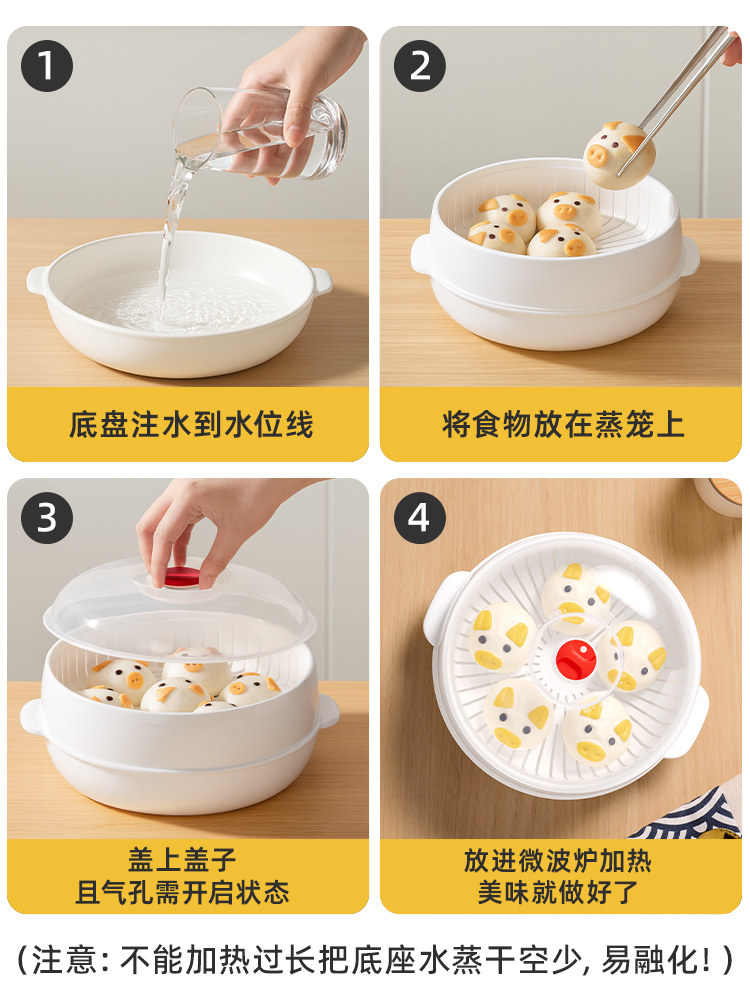 1

底盘注水到水位线

2

将食物放在蒸笼上

3

盖上盖子
且气孔需开启状态

4

放进微波炉加热
美味就做好了

(注意:不能加热过长把底座水蒸干空少,易融化!)