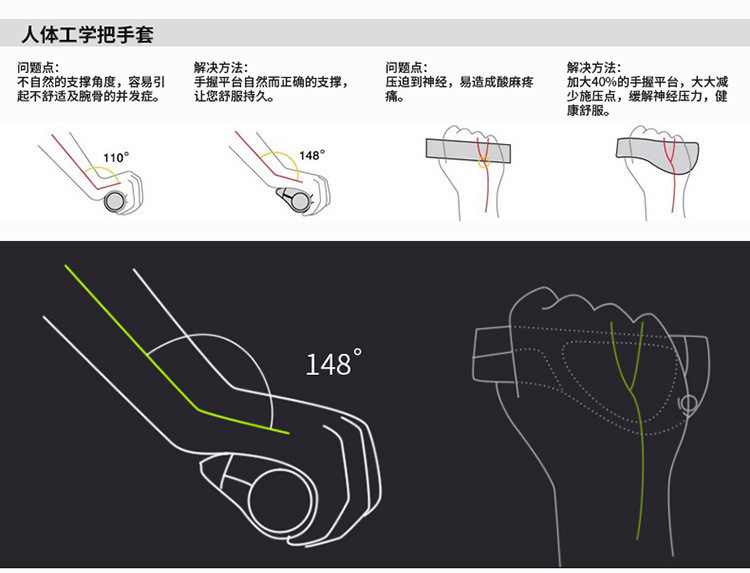 人体工学把手套

问题点：
不自然的支撑角度，容易引起不舒适及腕骨的并发症。

110°

解决方法：
手握平台自然而正确的支撑，让您舒服持久。

148°

问题点：
压迫到神经，易造成酸麻疼痛。

解决方法：
加大40%的手握平台，大大减少施压点，缓解神经压力，健康舒服。

148°