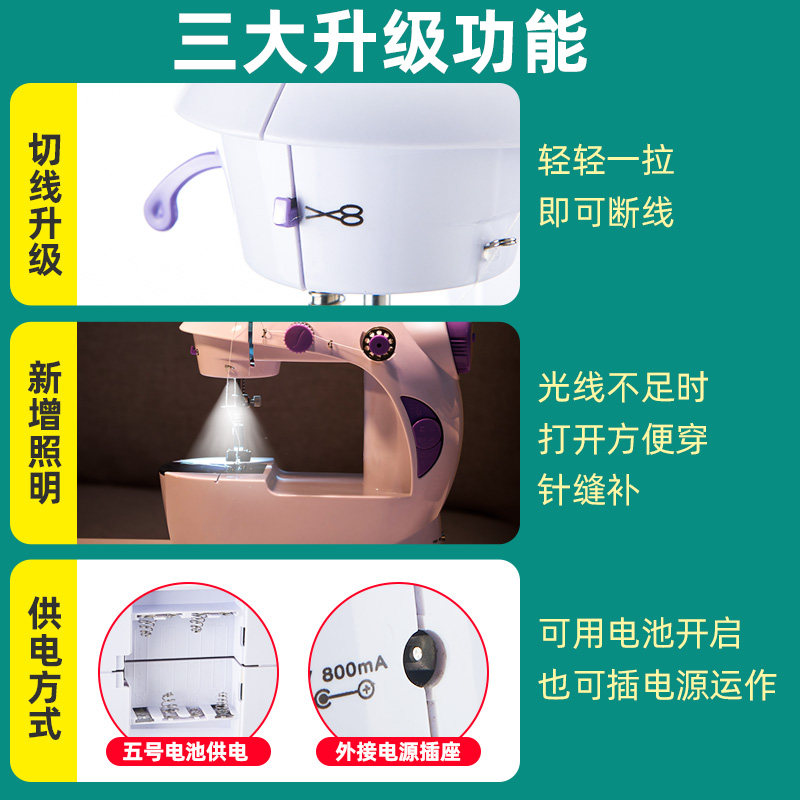 三大升级功能

切线升级

轻轻一拉
即可断线

新增照明

光线不足时
打开方便穿
针缝补

供电方式

800mA

五号电池供电

外接电源插座

可用电池开启
也可插电源运作