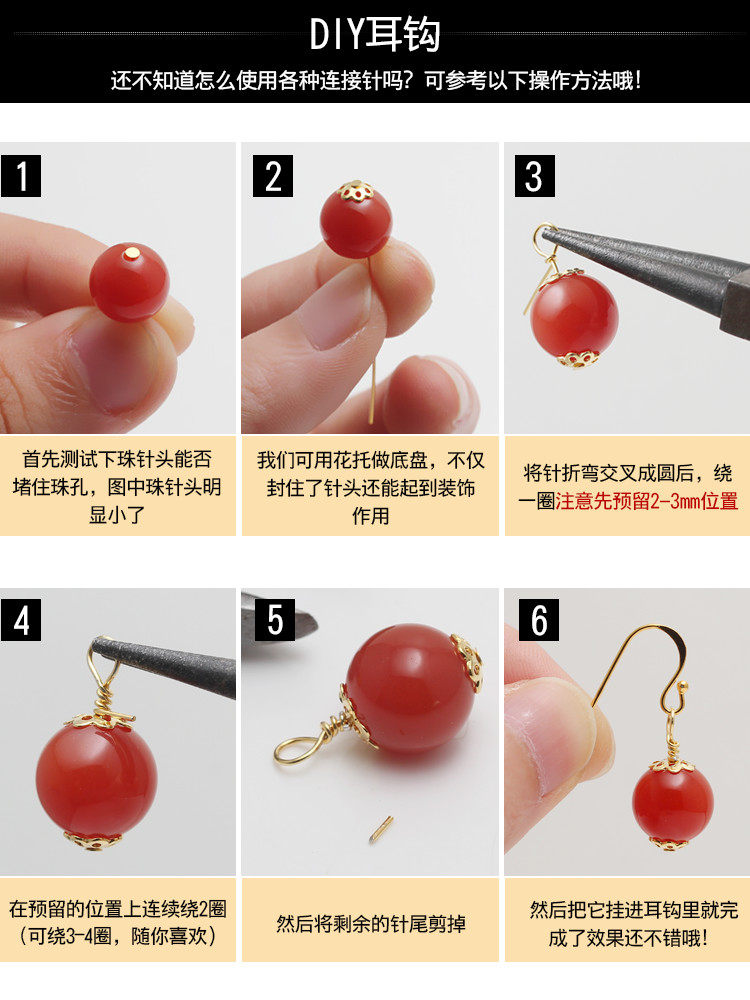 DIY耳钩

还不知道怎么使用各种连接针吗？可参考以下操作方法哦！

1

首先测试下珠针头能否堵住珠孔，图中珠针头明显小了

2

我们可用花托做底盘，不仅封住了针头还能起到装饰作用

3

将针折弯交叉成圆后，绕一圈注意先预留2-3mm位置

4

在预留的位置上连续绕2圈（可绕3-4圈，随你喜欢）

5

然后将剩余的针尾剪掉

6

然后把它挂进耳钩里就完成了效果还不错哦！