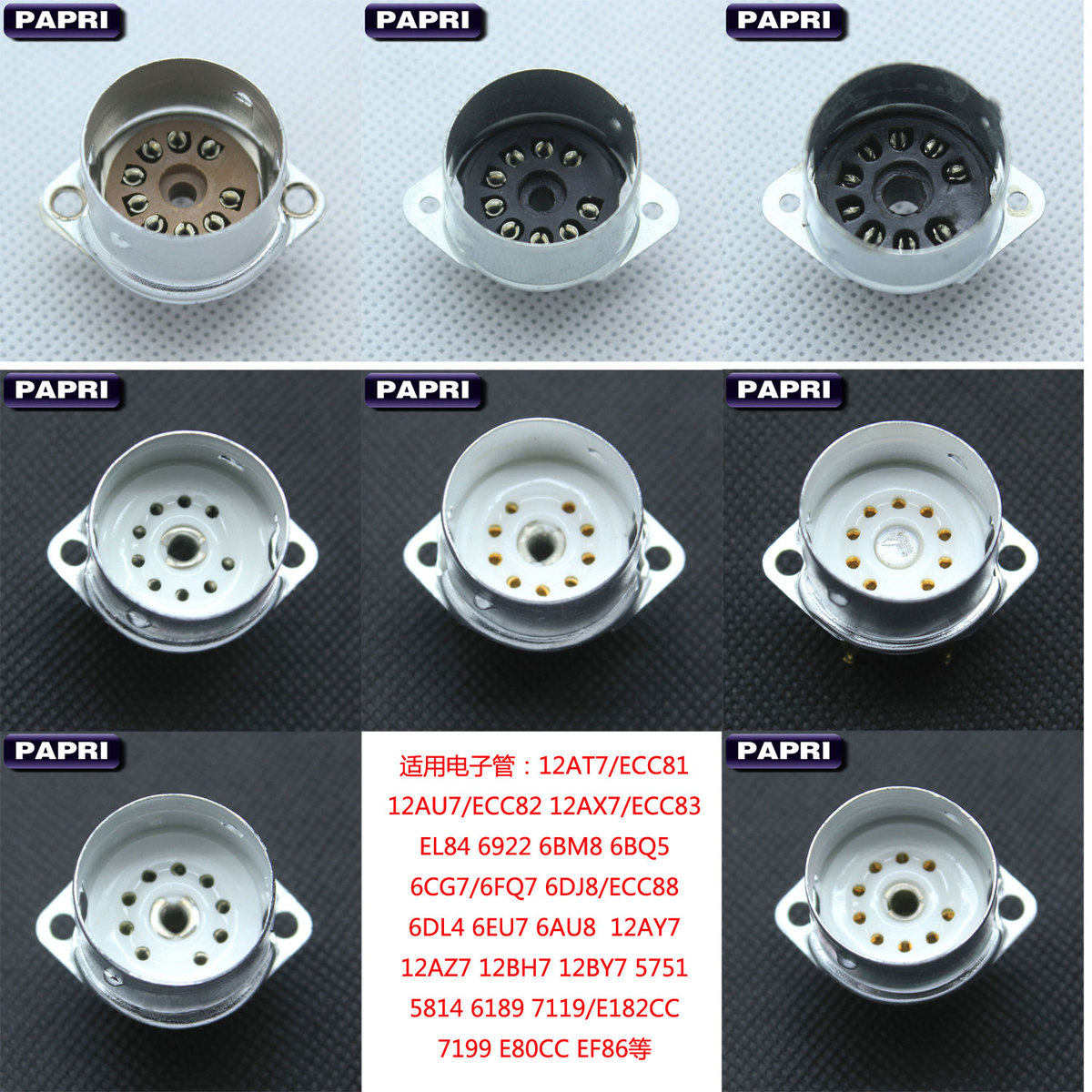 PAPRI

PAPRI

PAPRI

PAPRI

PAPRI

PAPRI

PAPRI

适用电子管：12AT7/ECC81 12AU7/ECC82 12AX7/ECC83 EL84 6922 6BM8 6BQ5 6CG7/6FQ7 6DJ8/ECC88 6DL4 6EU7 6AU8 12AY7 12AZ7 12BH7 12BY7 5751 5814 6189 7119/E182CC 7199 E80CC EF86等

PAPRI