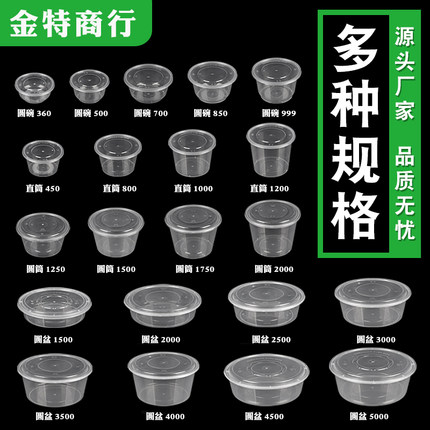 金特商行

多种规格

源头厂家
品质无忧

圆碗 360
圆碗 500
圆碗 700
圆碗 850
圆碗 999

直筒 450
直筒 800
直筒 1000
直筒 1200

圆筒 1250
圆筒 1500
圆筒 1750
圆筒 2000

圆盆 1500
圆盆 2000
圆盆 2500
圆盆 3000

圆盆 3500
圆盆 4000
圆盆 4500
圆盆 5000