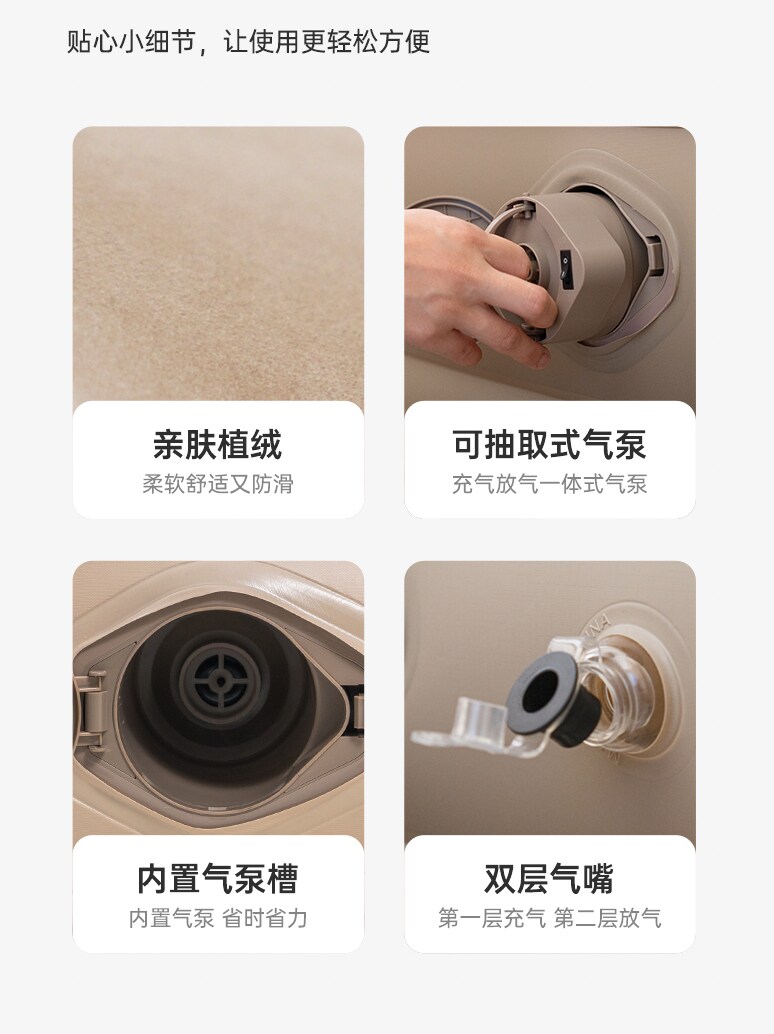 贴心小细节，让使用更轻松方便

亲肤植绒
柔软舒适又防滑

可抽取式气泵
充气放气一体式气泵

内置气泵槽
内置气泵 省时省力

双层气嘴
第一层充气 第二层放气