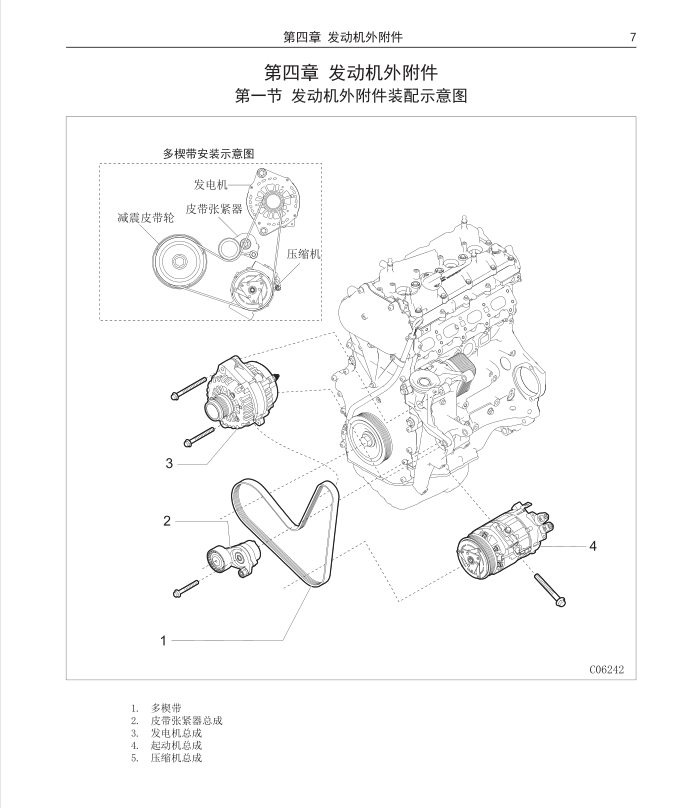 第四章 发动机外附件 7

第四章 发动机外附件

第一节 发动机外附件装配示意图

多楔带安装示意图

发电机

皮带张紧器

减震皮带轮

压缩机

3

2

1

4

C06242

1. 多楔带
2. 皮带张紧器总成
3. 发电机总成
4. 起动机总成
5. 压缩机总成