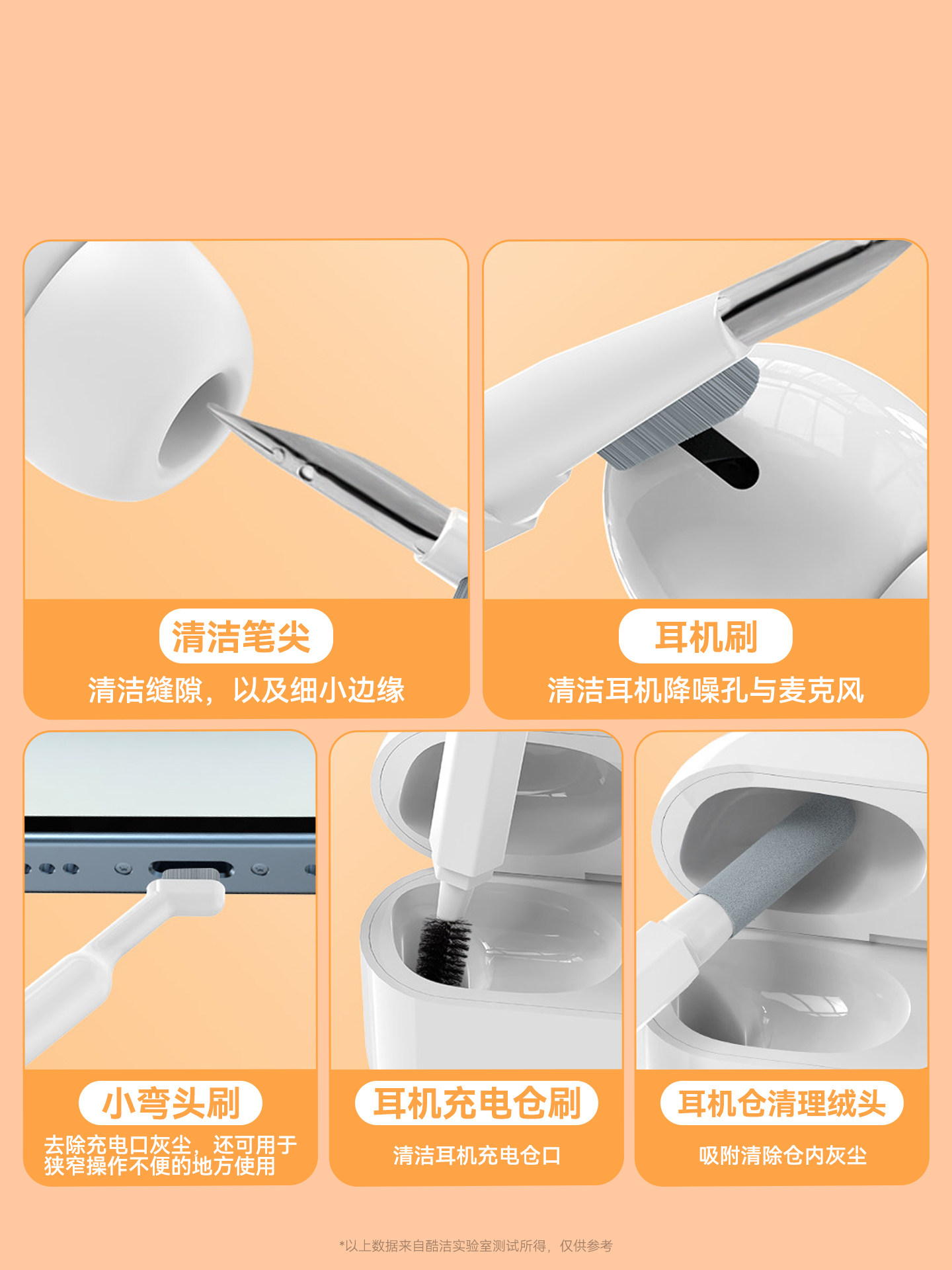 清洁笔尖

清洁缝隙，以及细小边缘

耳机刷

清洁耳机降噪孔与麦克风

小弯头刷

去除充电口灰尘，还可用于狭窄操作不便的地方使用

耳机充电仓刷

清洁耳机充电仓口

耳机仓清理绒头

吸附清除仓内灰尘

*以上数据来自酷洁实验室测试所得，仅供参考