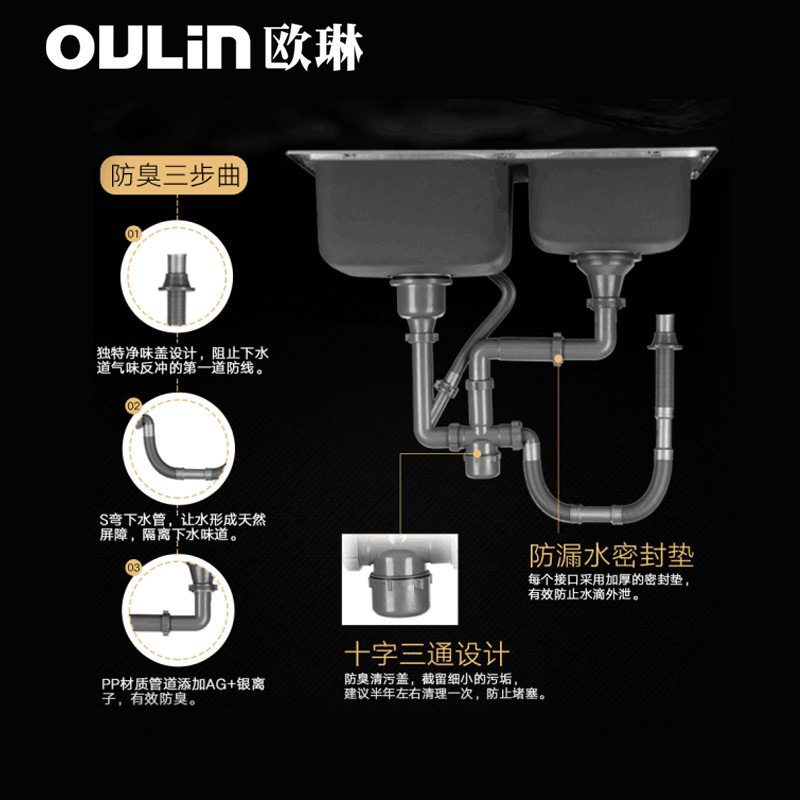 OULIN 欧琳

防臭三步曲

01

独特净味盖设计，阻止下水道气味反冲的第一道防线。

02

S弯下水管，让水形成天然屏障，隔离下水味道。

03

PP材质管道添加AG+银离子，有效防臭。

防漏水密封垫

每个接口采用加厚的密封垫，有效防止水滴外泄。

十字三通设计

防臭清污盖，截留细小的污垢，建议半年左右清理一次，防止堵塞。