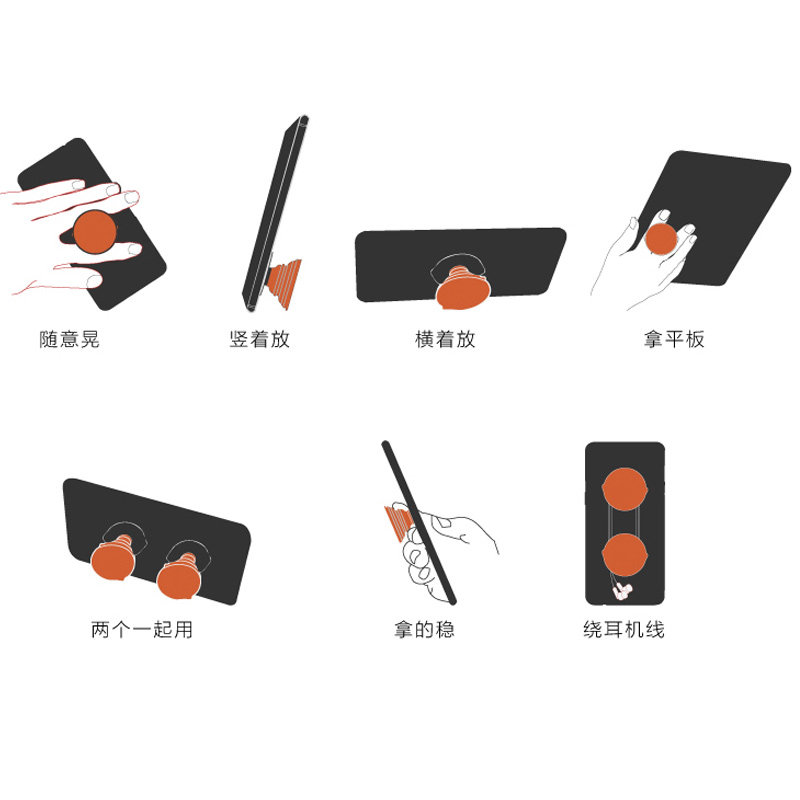 随意晃

竖着放

横着放

拿平板

两个一起用

拿的稳

绕耳机线