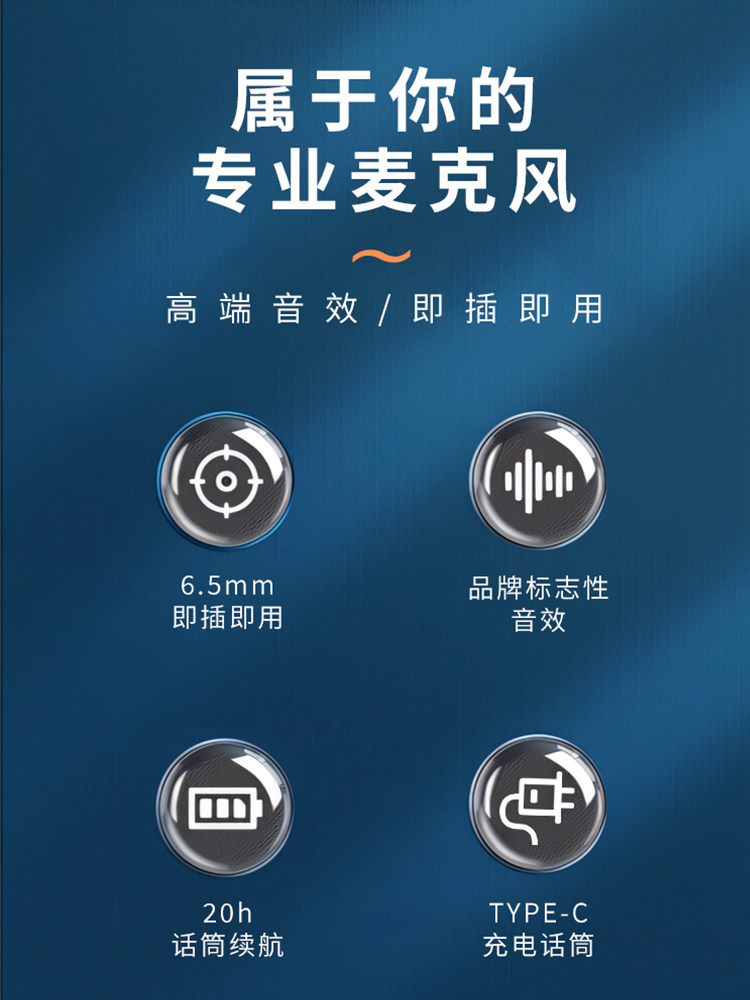 属于你的
专业麦克风

高端音效/即插即用

6.5mm
即插即用

品牌标志性
音效

20h
话筒续航

TYPE-C
充电话筒