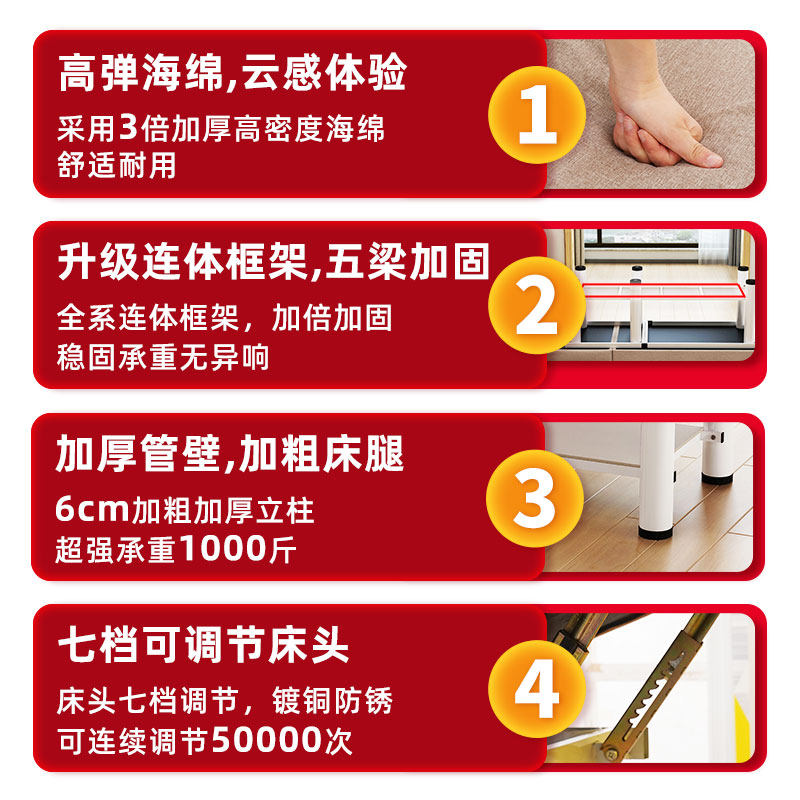 高弹海绵,云感体验
采用3倍加厚高密度海绵
舒适耐用

1

升级连体框架,五梁加固
全系连体框架，加倍加固
稳固承重无异响

2

加厚管壁,加粗床腿
6cm加粗加厚立柱
超强承重1000斤

3

七档可调节床头
床头七档调节，镀铜防锈
可连续调节50000次

4