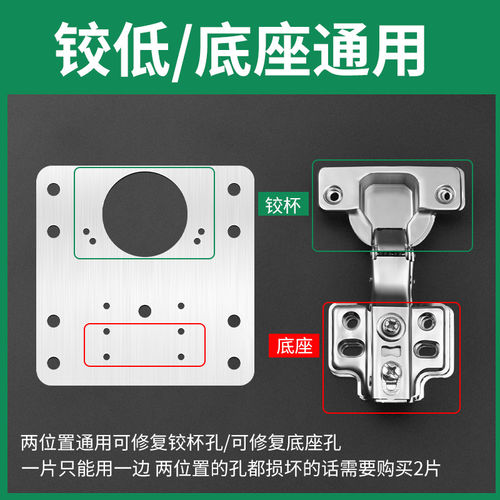 铰低/底座通用

铰杯

底座

两位置通用可修复铰杯孔/可修复底座孔
一片只能用一边 两位置的孔都损坏的话需要购买2片