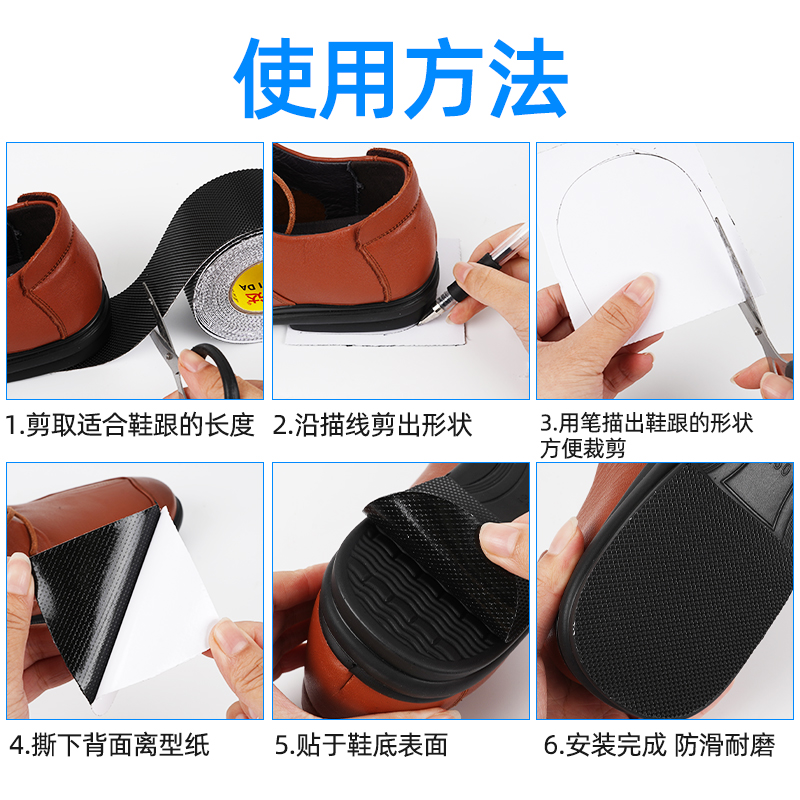 使用方法

1.剪取适合鞋跟的长度

2.沿描线剪出形状

3.用笔描出鞋跟的形状方便裁剪

4.撕下背面离型纸

5.贴于鞋底表面

6.安装完成 防滑耐磨