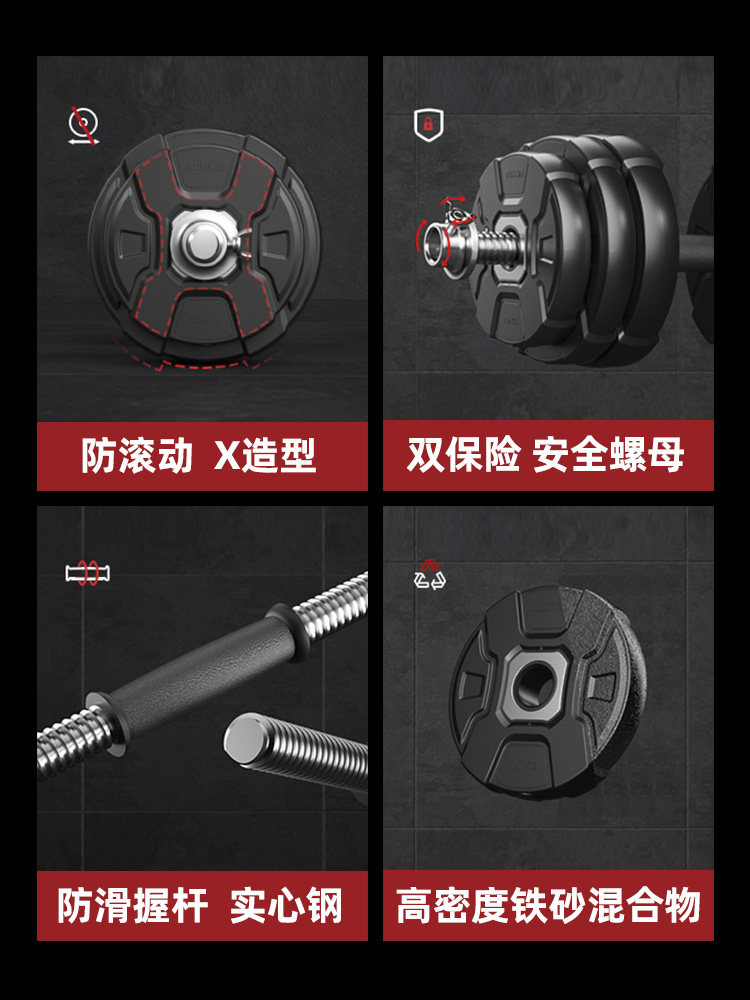 防滚动 X造型

双保险 安全螺母

防滑握杆 实心钢

高密度铁砂混合物