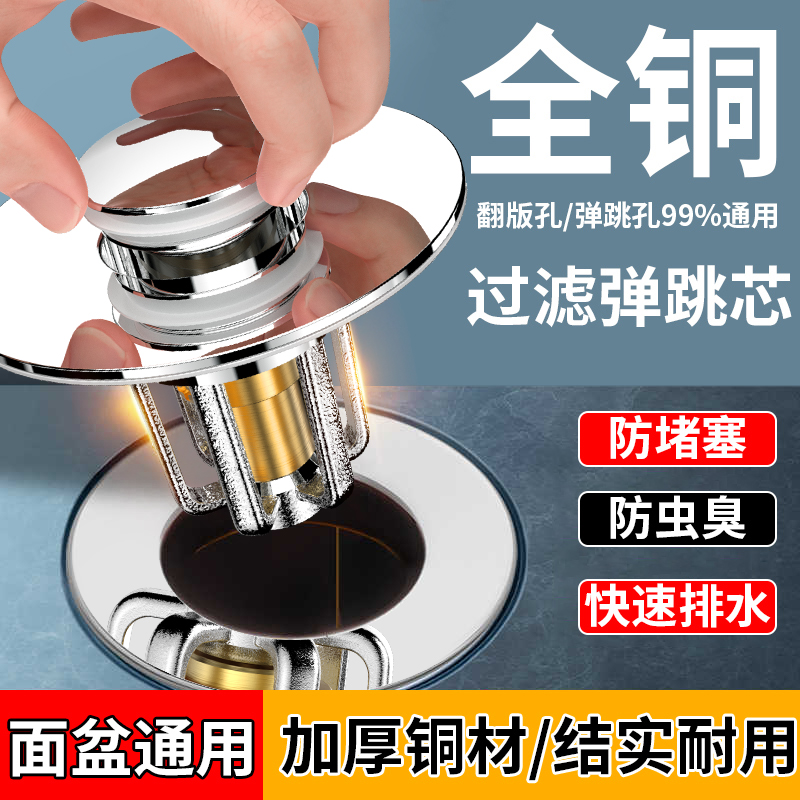 全铜

翻版孔/弹跳孔99%通用

过滤弹跳芯

防堵塞

防虫臭

快速排水

面盆通用

加厚铜材/结实耐用