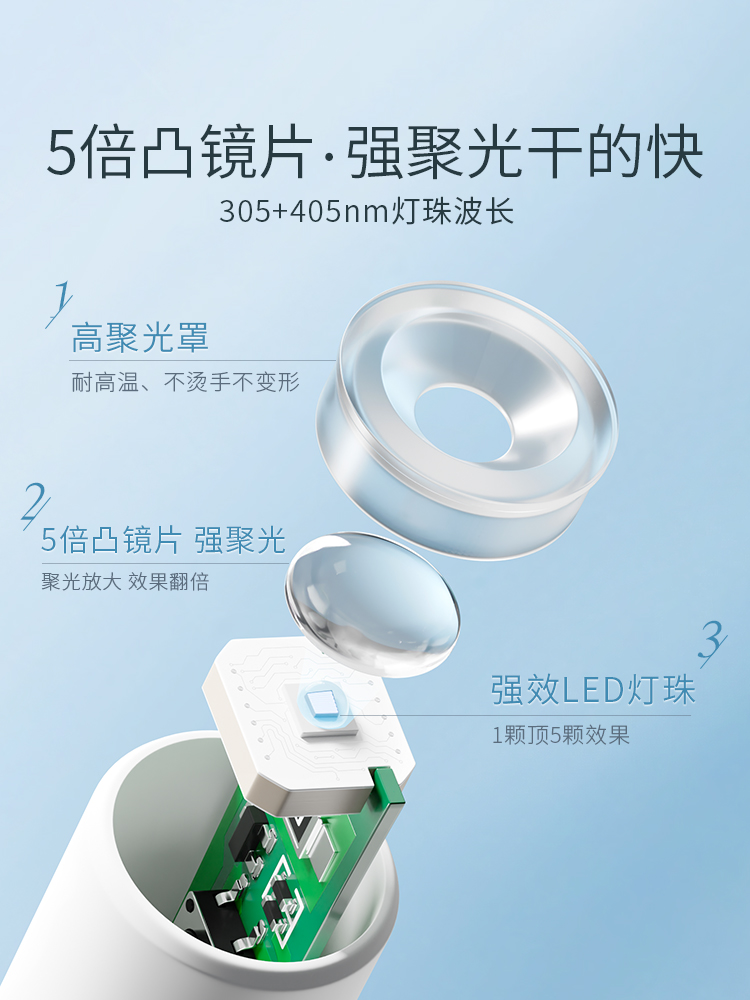 5倍凸镜片·强聚光干的快

305+405nm灯珠波长

1
高聚光罩
耐高温、不烫手不变形

2
5倍凸镜片 强聚光
聚光放大 效果翻倍

3
强效LED灯珠
1颗顶5颗效果