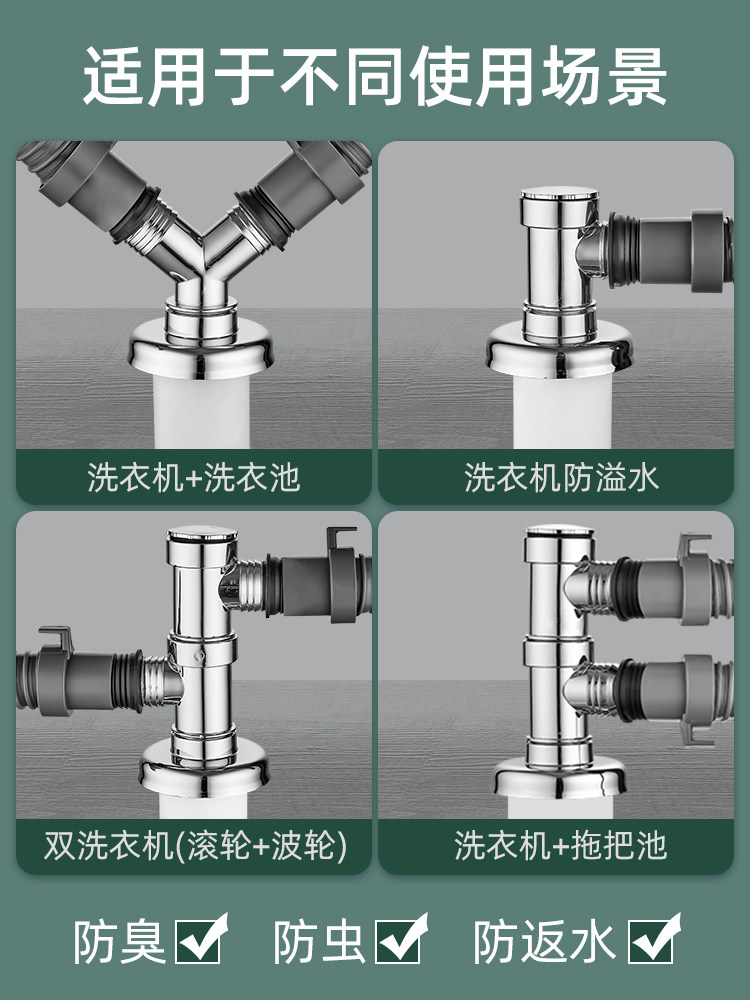 适用于不同使用场景

洗衣机+洗衣池

洗衣机防溢水

双洗衣机(滚轮+波轮)

洗衣机+拖把池

防臭 防虫 防返水