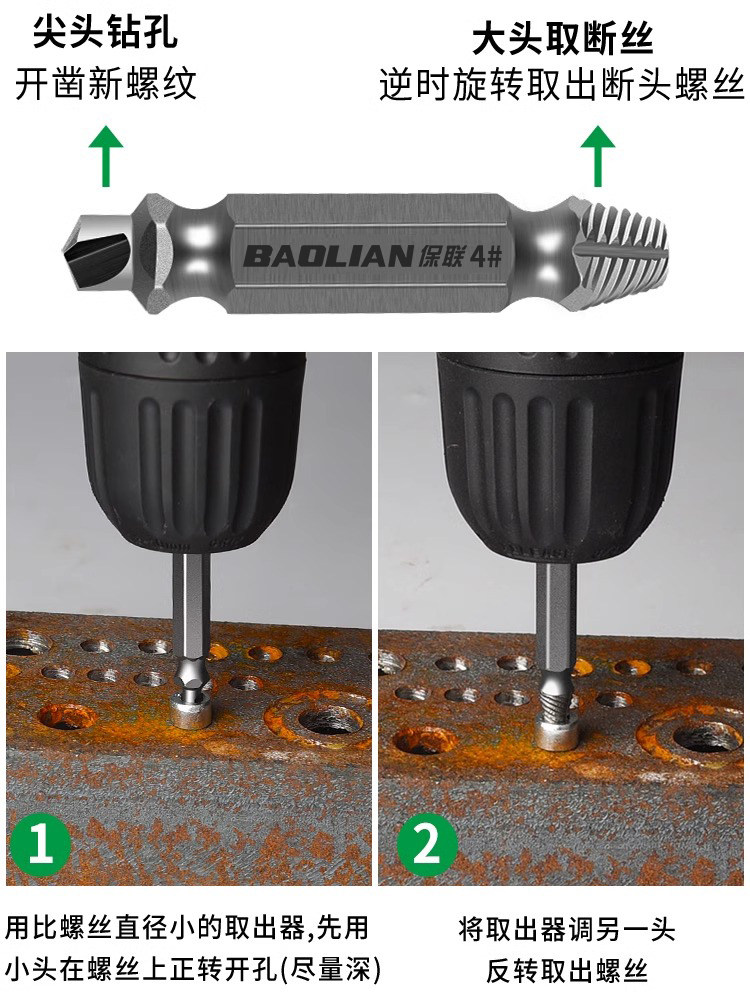 尖头钻孔
开凿新螺纹

大头取断丝
逆时旋转取出断头螺丝

BAOLIAN 保联 4#

1

2

用比螺丝直径小的取出器,先用小头在螺丝上正转开孔(尽量深)

将取出器调另一头
反转取出螺丝