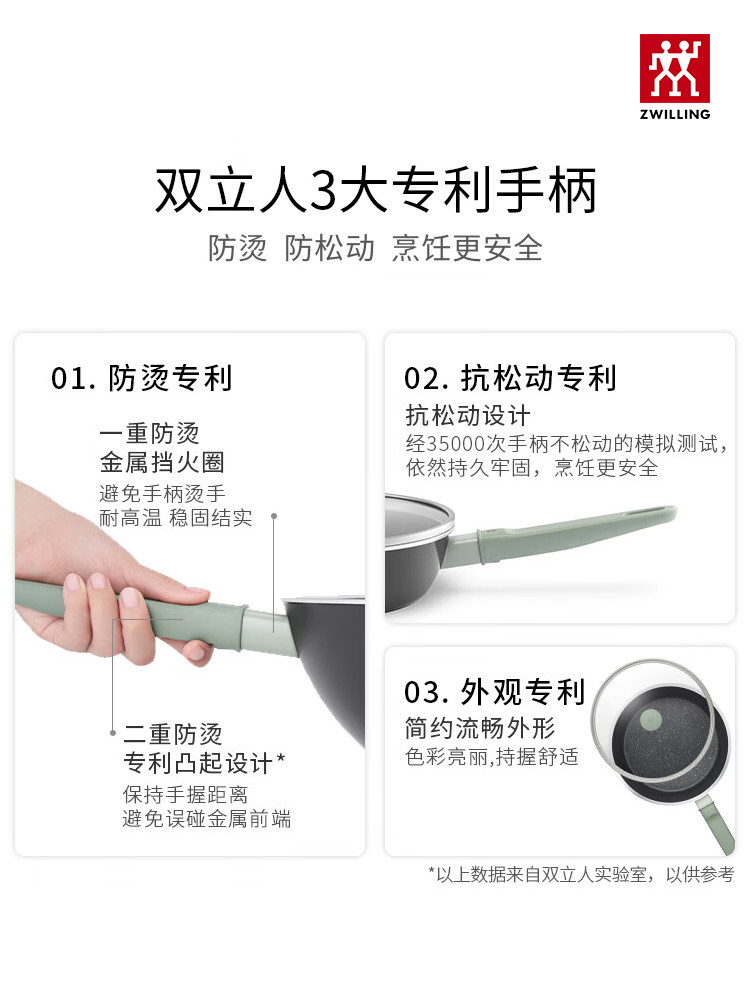 ZWILLING

双立人3大专利手柄

防烫 防松动 烹饪更安全

01. 防烫专利

一重防烫
金属挡火圈

避免手柄烫手
耐高温 稳固结实

二重防烫
专利凸起设计*

保持手握距离
避免误碰金属前端

02. 抗松动专利

抗松动设计

经35000次手柄不松动的模拟测试，依然持久牢固，烹饪更安全

03. 外观专利

简约流畅外形

色彩亮丽,持握舒适

*以上数据来自双立人实验室，以供参考