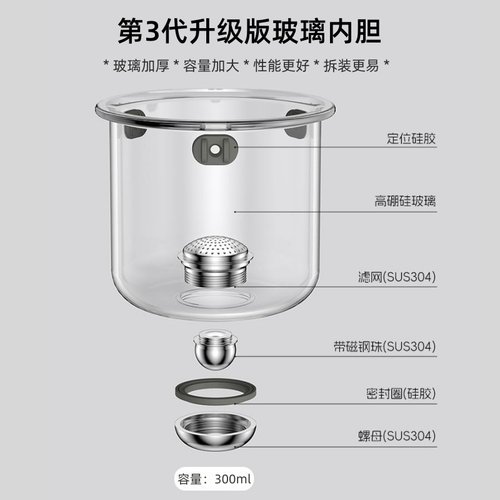 第3代升级版玻璃内胆

* 玻璃加厚 * 容量加大 * 性能更好 * 拆装更易 *

定位硅胶

高硼硅玻璃

滤网(SUS304)

带磁钢珠(SUS304)

密封圈(硅胶)

螺母(SUS304)

容量：300ml